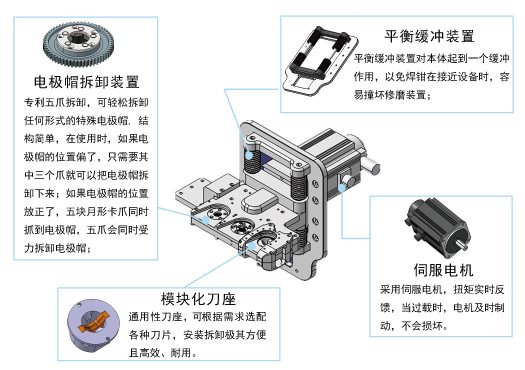 电极帽拆卸装置

专利五爪拆卸，可轻松拆卸任何形式的特殊电极帽，结构简单，在使用时，如果电极帽的位置偏了，只需要其中三个爪就可以把电极帽拆卸下来；如果电极帽的位置放正了，五块月形卡爪同时抓到电极帽，五爪会同时受力拆卸电极帽；

平衡缓冲装置

平衡缓冲装置对本体起到一个缓冲作用，以免焊钳在接近设备时，容易撞坏修磨装置；

伺服电机

采用伺服电机，扭矩实时反馈，当过载时，电机及时制动，不会损坏。

模块化刀座

通用性刀座，可根据需求选配各种刀片，安装拆卸极其方便且高效、耐用。